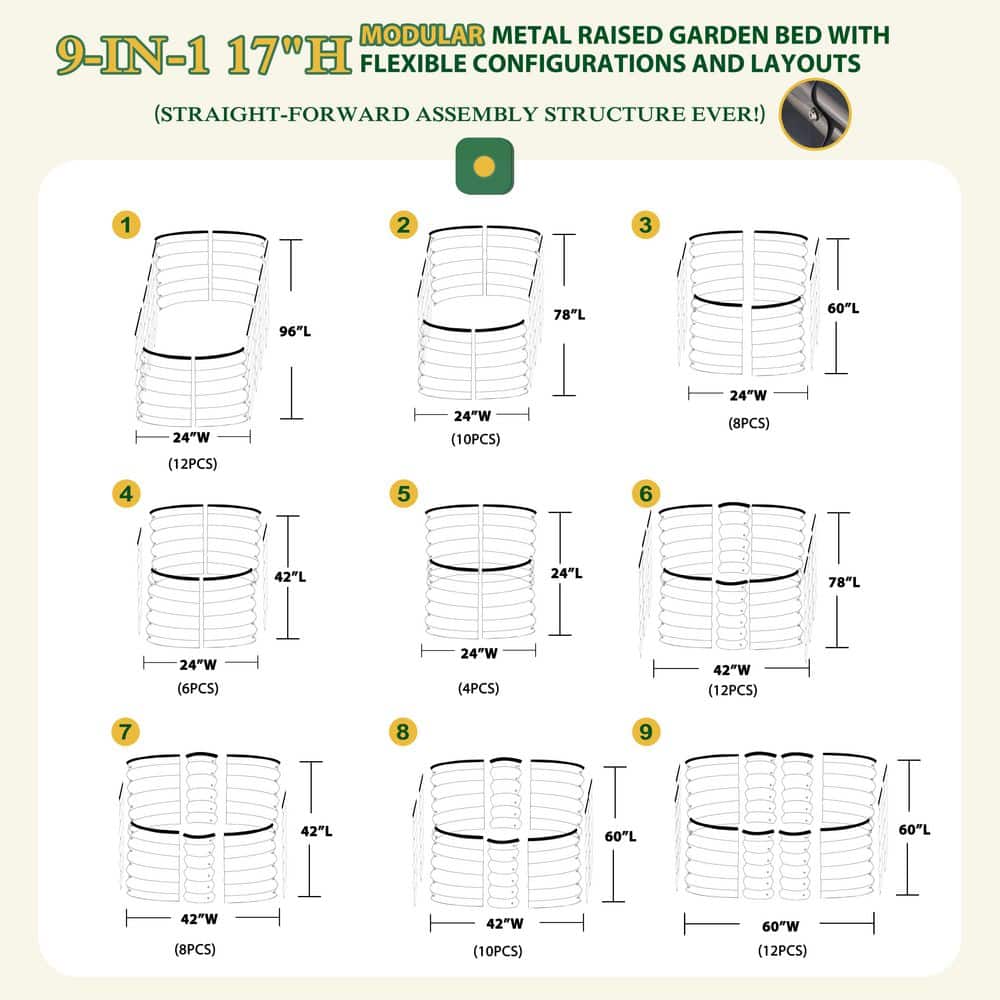 9-IN-1 17"H MODULAR METAL RAISED GARDEN BED WITH FLEXIBLE CONFIGURATIONS AND LAYOUTS

(STRAIGHT-FORWARD ASSEMBLY STRUCTURE EVER!)

1
96"L
24"W
(12PCS)

2
78"L
24"W
(10PCS)

3
60"L
24"W
(8PCS)

4
42"L
24"W
(6PCS)

5
24"L
24"W
(4PCS)

6
78"L
42"W
(12PCS)

7
42"L
42"W
(8PCS)

8
60"L
42"W
(10PCS)

9
60"L
60"W
(12PCS)